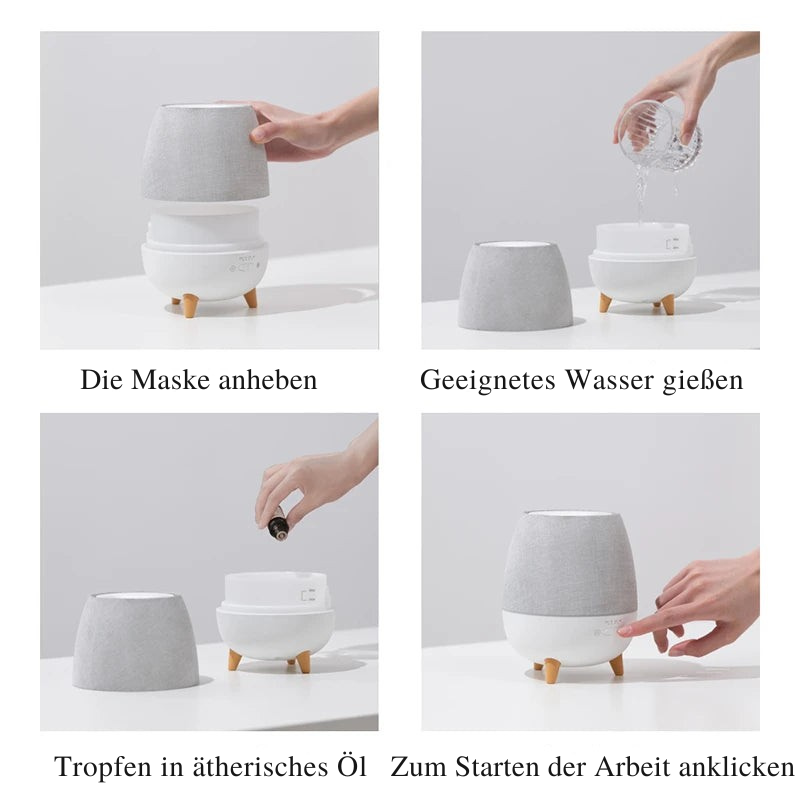 Die Maske anheben

Geeignetes Wasser gießen

Tropfen in ätherisches Öl

Zum Starten der Arbeit anklicken